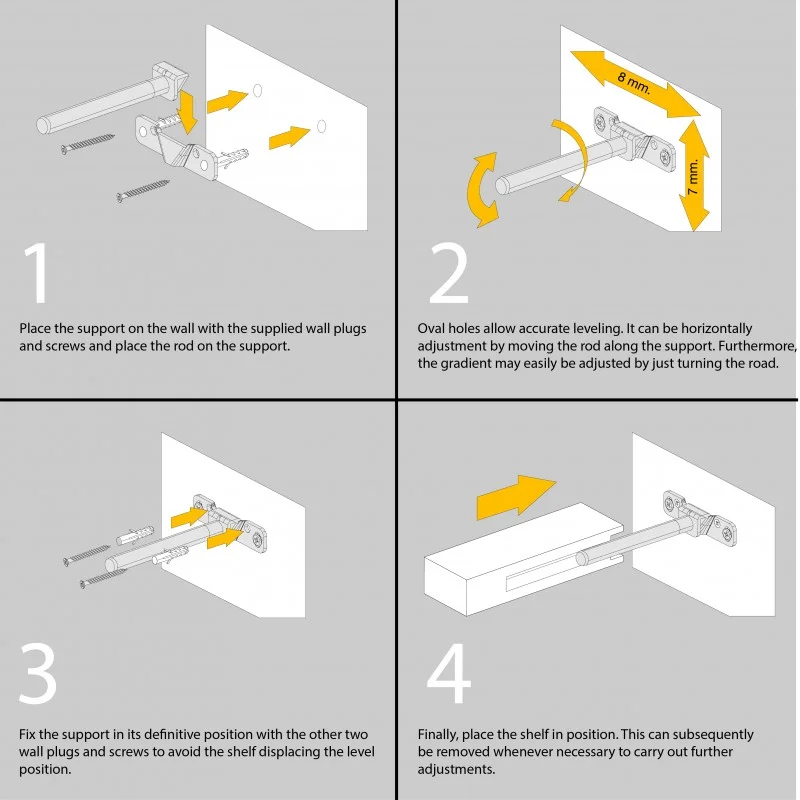 1

Place the support on the wall with the supplied wall plugs and screws and place the rod on the support.

8 mm.

7 mm.

2

Oval holes allow accurate leveling. It can be horizontally adjustment by moving the rod along the support. Furthermore, the gradient may easily be adjusted by just turning the road.

3

Fix the support in its definitive position with the other two wall plugs and screws to avoid the shelf displacing the level position.

4

Finally, place the shelf in position. This can subsequently be removed whenever necessary to carry out further adjustments.